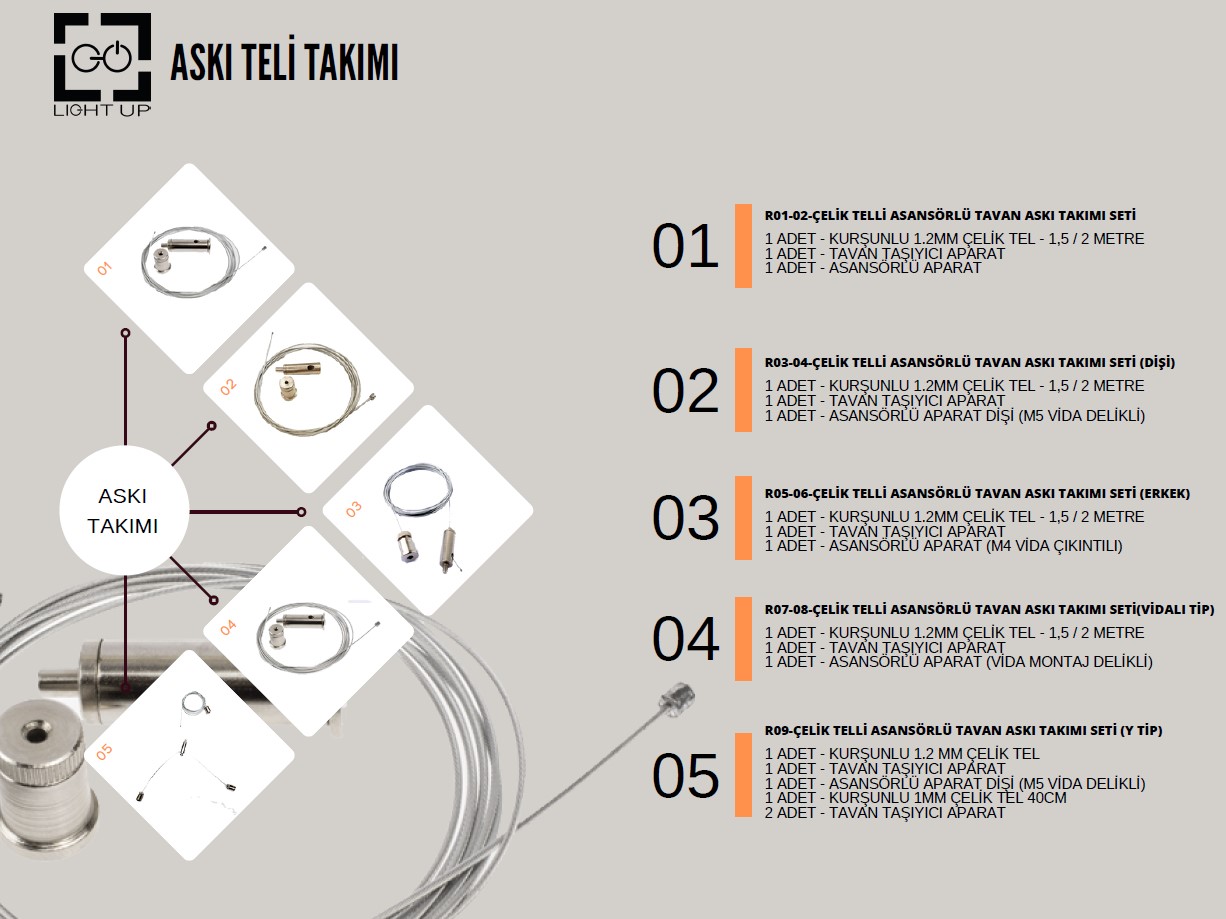 GO
LIGHT UP

ASKI TELİ TAKIMI

01

02

03

04

05

ASKI
TAKIMI

01

R01-02-ÇELİK TELLİ ASANSÖRLÜ TAVAN ASKI TAKIMI SETİ

1 ADET - KURŞUNLU 1.2MM ÇELİK TEL - 1,5 / 2 METRE
1 ADET - TAVAN TAŞIYICI APARAT
1 ADET - ASANSÖRLÜ APARAT

02

R03-04-ÇELİK TELLİ ASANSÖRLÜ TAVAN ASKI TAKIMI SETİ (DİŞİ)

1 ADET - KURŞUNLU 1.2MM ÇELİK TEL - 1,5 / 2 METRE
1 ADET - TAVAN TAŞIYICI APARAT
1 ADET - ASANSÖRLÜ APARAT DİŞİ (M5 VİDA DELİKLİ)

03

R05-06-ÇELİK TELLİ ASANSÖRLÜ TAVAN ASKI TAKIMI SETİ (ERKEK)

1 ADET - KURŞUNLU 1.2MM ÇELİK TEL - 1,5 / 2 METRE
1 ADET - TAVAN TAŞIYICI APARAT
1 ADET - ASANSÖRLÜ APARAT (M4 VİDA ÇIKINTILI)

04

R07-08-ÇELİK TELLİ ASANSÖRLÜ TAVAN ASKI TAKIMI SETİ(VİDALI TİP)

1 ADET - KURŞUNLU 1.2MM ÇELİK TEL - 1,5 / 2 METRE
1 ADET - TAVAN TAŞIYICI APARAT
1 ADET - ASANSÖRLÜ APARAT (VİDA MONTAJ DELİKLİ)

05

R09-ÇELİK TELLİ ASANSÖRLÜ TAVAN ASKI TAKIMI SETİ (Y TİP)

1 ADET - KURŞUNLU 1.2 MM ÇELİK TEL
1 ADET - TAVAN TAŞIYICI APARAT
1 ADET - ASANSÖRLÜ APARAT DİŞİ (M5 VİDA DELİKLİ)
1 ADET - KURŞUNLU 1MM ÇELİK TEL 40CM
2 ADET - TAVAN TAŞIYICI APARAT